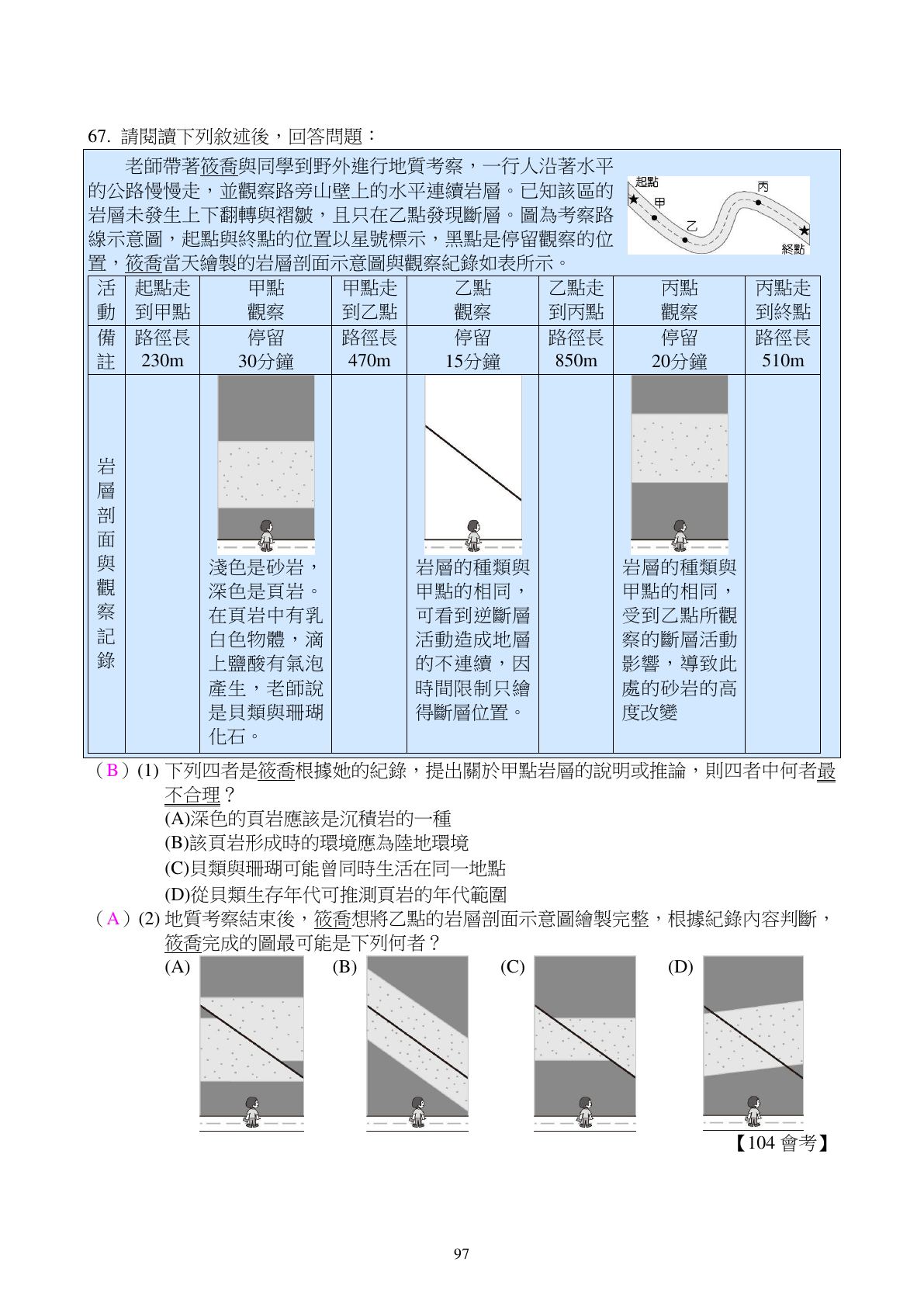 67. 請閱讀下列敘述後，回答問題：

老師帶著筱喬與同學到野外進行地質考察，一行人沿著水平的公路慢慢走，並觀察路旁山壁上的水平連續岩層。已知該區的岩層未發生上下翻轉與褶皺，且只在乙點發現斷層。圖為考察路線示意圖，起點與終點的位置以星號標示，黑點是停留觀察的位置，筱喬當天繪製的岩層剖面示意圖與觀察紀錄如表所示。

起點 甲 乙 丙 終點

| 活動 | 起點走到甲點 | 甲點觀察 | 甲點走到乙點 | 乙點觀察 | 乙點走到丙點 | 丙點觀察 | 丙點走到終點 |
|---|---|---|---|---|---|---|---|
| 備註 | 路徑長 230m | 停留 30分鐘 | 路徑長 470m | 停留 15分鐘 | 路徑長 850m | 停留 20分鐘 | 路徑長 510m |
| 岩層剖面與觀察記錄 | | 淺色是砂岩，深色是頁岩。在頁岩中有乳白色物體，滴上鹽酸有氣泡產生，老師說是貝類與珊瑚化石。 | | 岩層的種類與甲點的相同，可看到逆斷層活動造成地層的不連續，因時間限制只繪得斷層位置。 | | 岩層的種類與甲點的相同，受到乙點所觀察的斷層活動影響，導致此處的砂岩的高度改變 | |

（B）(1) 下列四者是筱喬根據她的紀錄，提出關於甲點岩層的說明或推論，則四者中何者最不合理？
(A)深色的頁岩應該是沉積岩的一種
(B)該頁岩形成時的環境應為陸地環境
(C)貝類與珊瑚可能曾同時生活在同一地點
(D)從貝類生存年代可推測頁岩的年代範圍
（A）(2) 地質考察結束後，筱喬想將乙點的岩層剖面示意圖繪製完整，根據紀錄內容判斷，筱喬完成的圖最可能是下列何者？
(A) (B) (C) (D)

【104 會考】

97